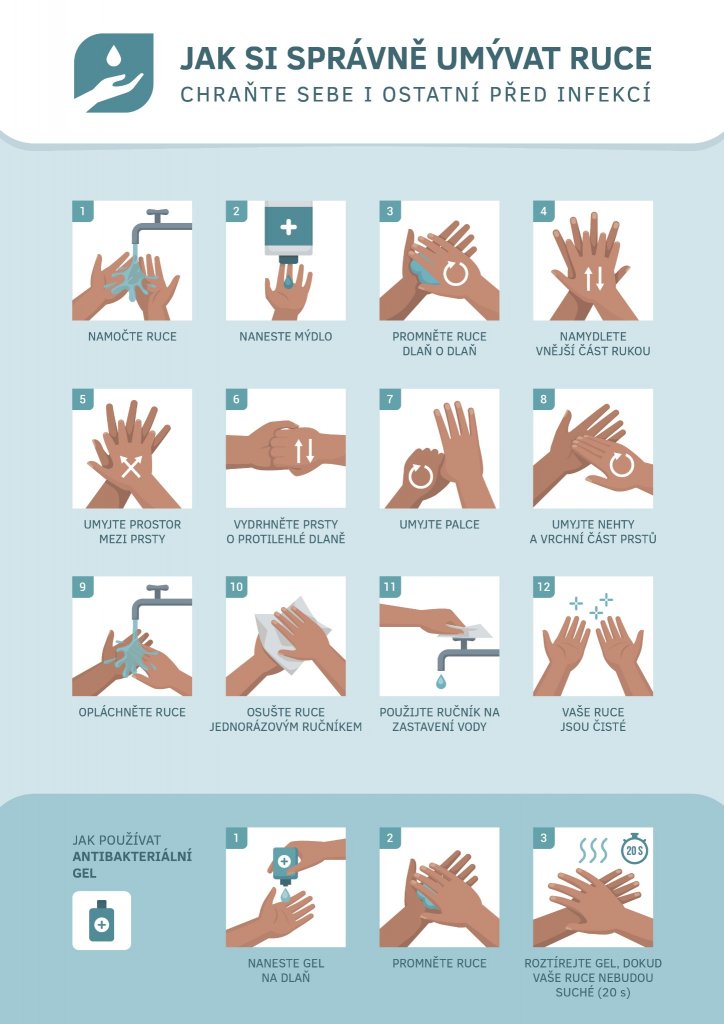 JAK SI SPRÁVNĚ UMÝVAT RUCE
CHRAŇTE SEBE I OSTATNÍ PŘED INFEKCÍ

1
NAMOČTE RUCE

2
NANESTE MÝDLO

3
PROMNĚTE RUCE DLAŇ O DLAŇ

4
NAMYDLETE VNĚJŠÍ ČÁST RUKOU

5
UMYJTE PROSTOR MEZI PRSTY

6
VYDRHNĚTE PRSTY O PROTILEHLÉ DLANĚ

7
UMYJTE PALCE

8
UMYJTE NEHTY A VRCHNÍ ČÁST PRSTŮ

9
OPLÁCHNĚTE RUCE

10
OSUŠTE RUCE JEDNORÁZOVÝM RUČNÍKEM

11
POUŽIJTE RUČNÍK NA ZASTAVENÍ VODY

12
VAŠE RUCE JSOU ČISTÉ

JAK POUŽÍVAT ANTIBAKTERIÁLNÍ GEL

1
NANESTE GEL NA DLAŇ

2
PROMNĚTE RUCE

3
20 S
ROZTÍREJTE GEL, DOKUD VAŠE RUCE NEBUDOU SUCHÉ (20 s)